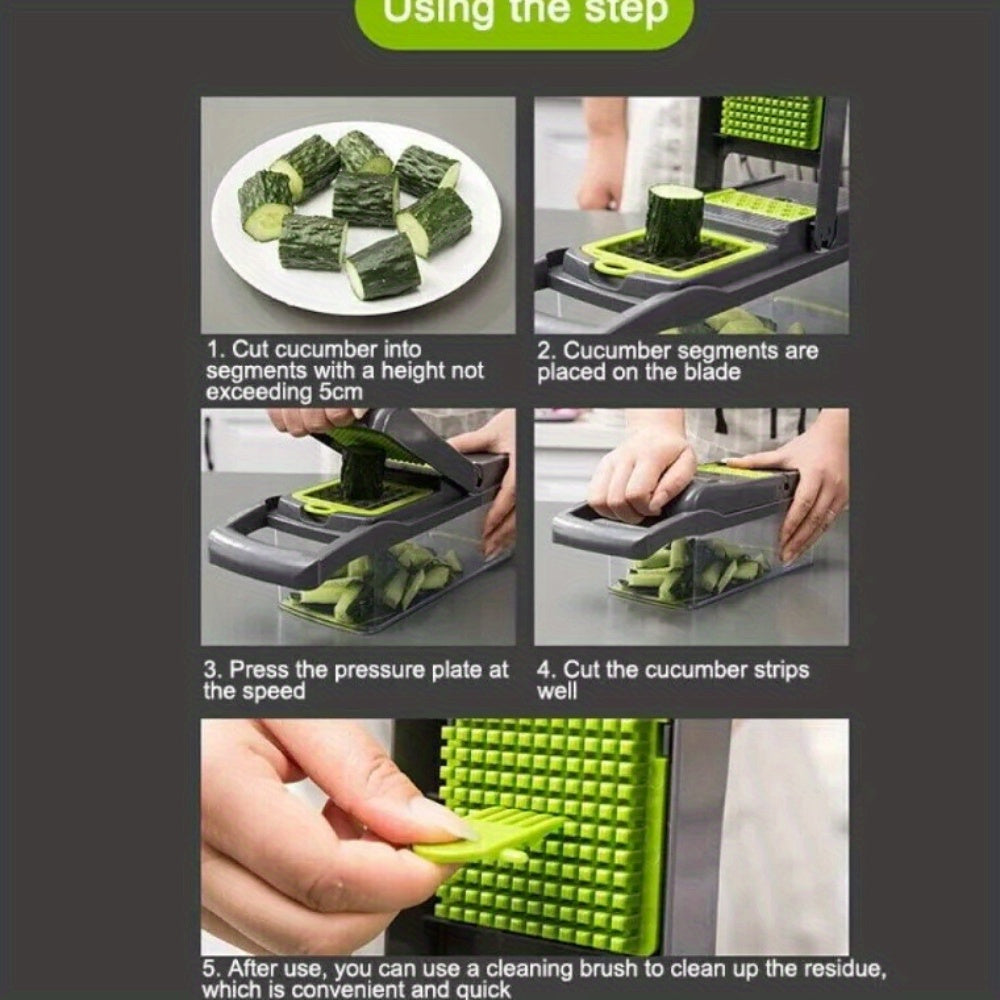 Using the step

1. Cut cucumber into segments with a height not exceeding 5cm

2. Cucumber segments are placed on the blade

3. Press the pressure plate at the speed

4. Cut the cucumber strips well

5. After use, you can use a cleaning brush to clean up the residue, which is convenient and quick