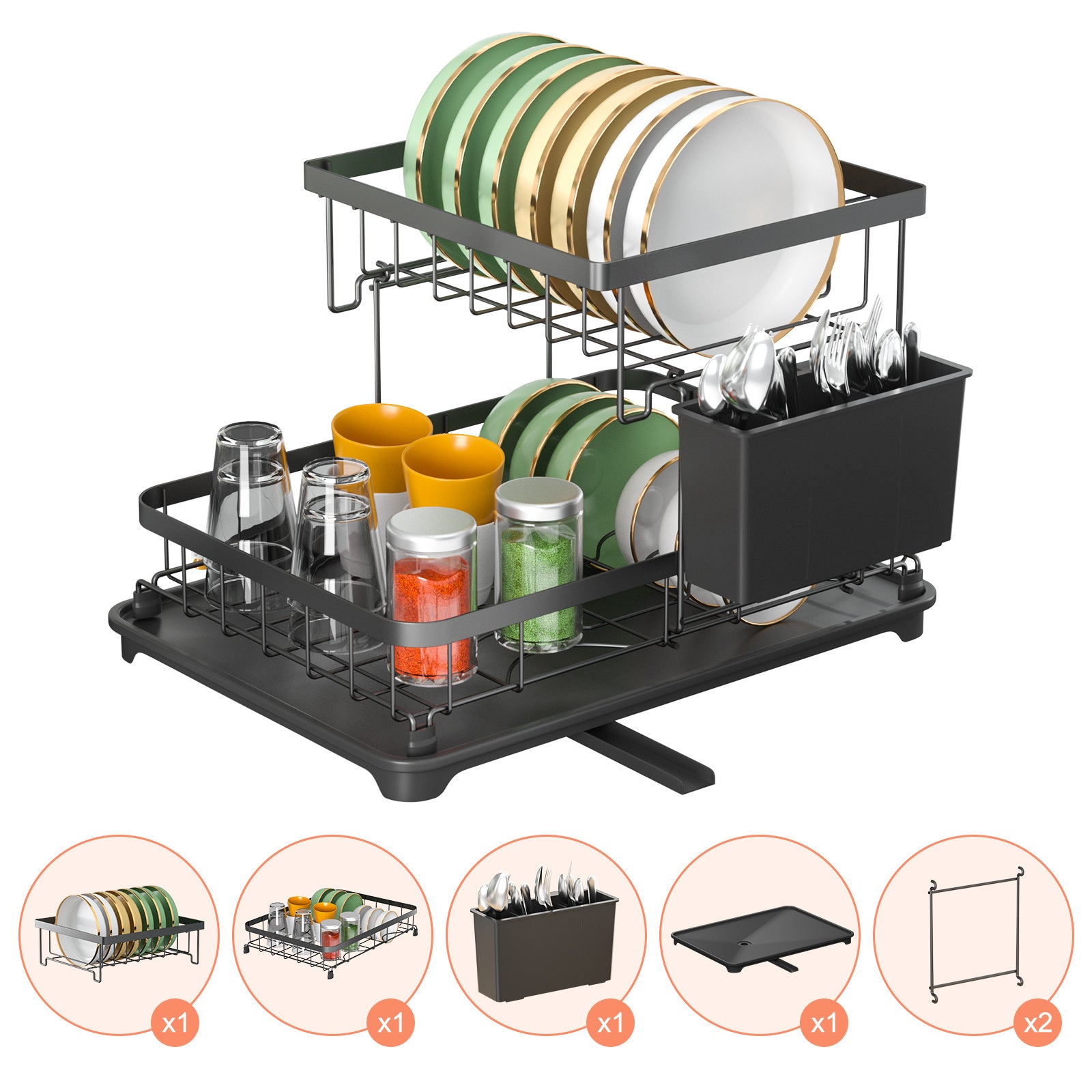 x1

x1

x1

x1

x2