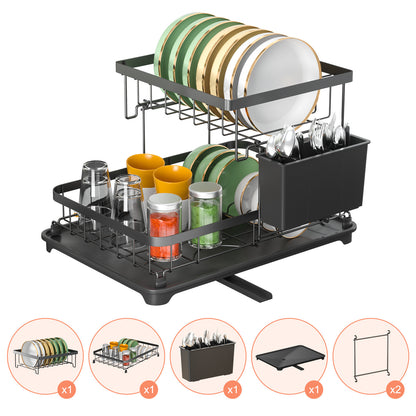 x1
x1
x1
x1
x2