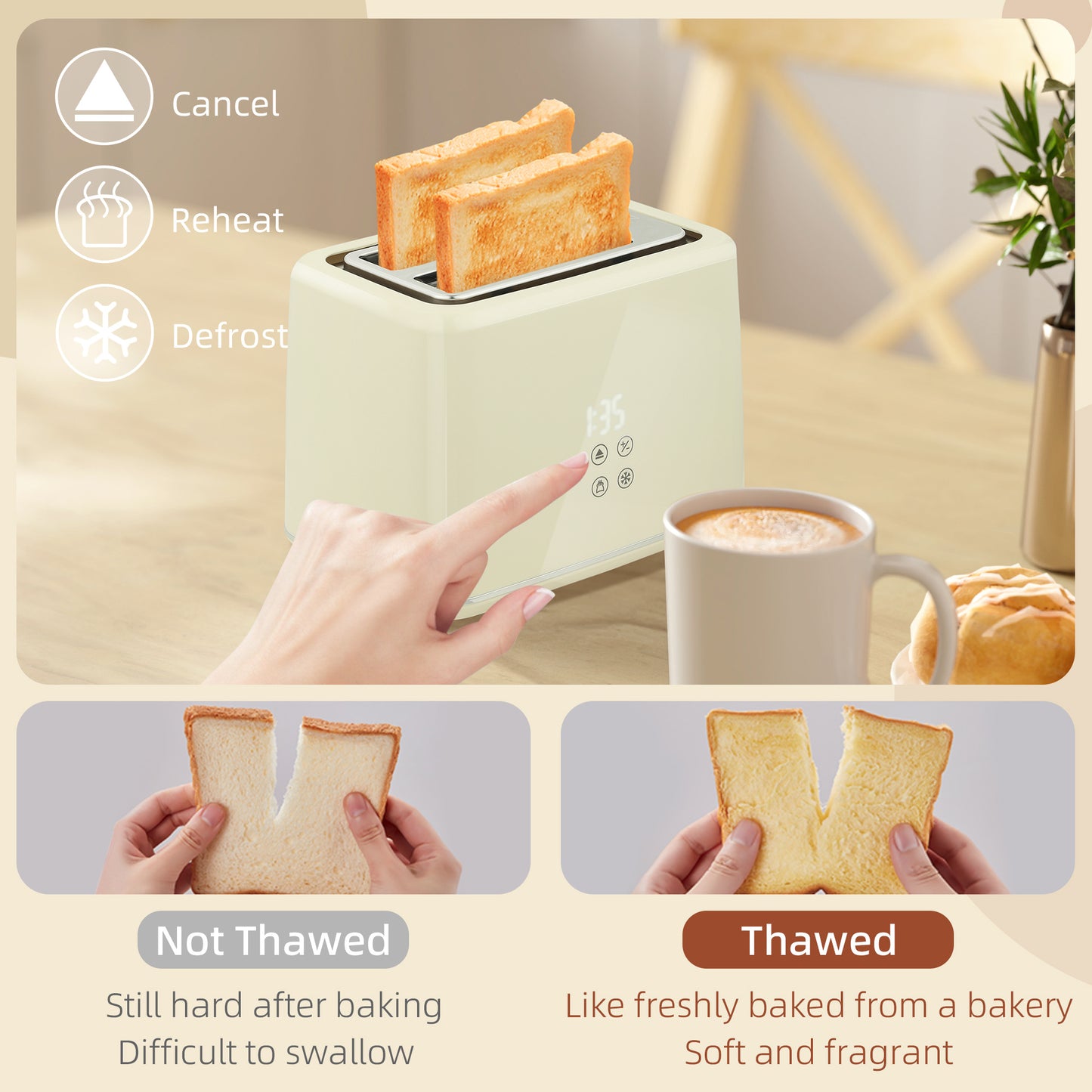 Cancel

Reheat

Defrost

1:35

Not Thawed

Still hard after baking
Difficult to swallow

Thawed

Like freshly baked from a bakery
Soft and fragrant