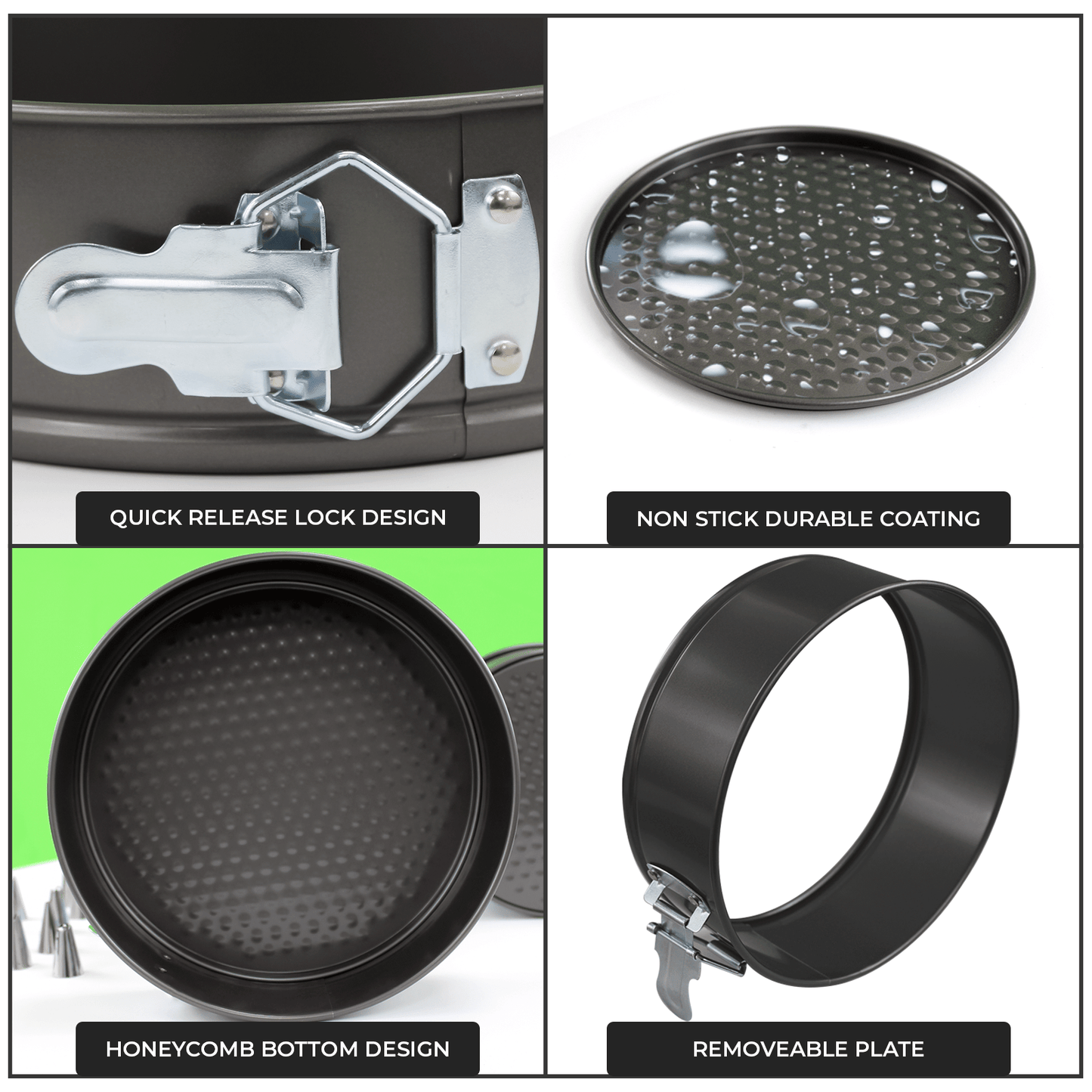 QUICK RELEASE LOCK DESIGN

NON STICK DURABLE COATING

HONEYCOMB BOTTOM DESIGN

REMOVEABLE PLATE