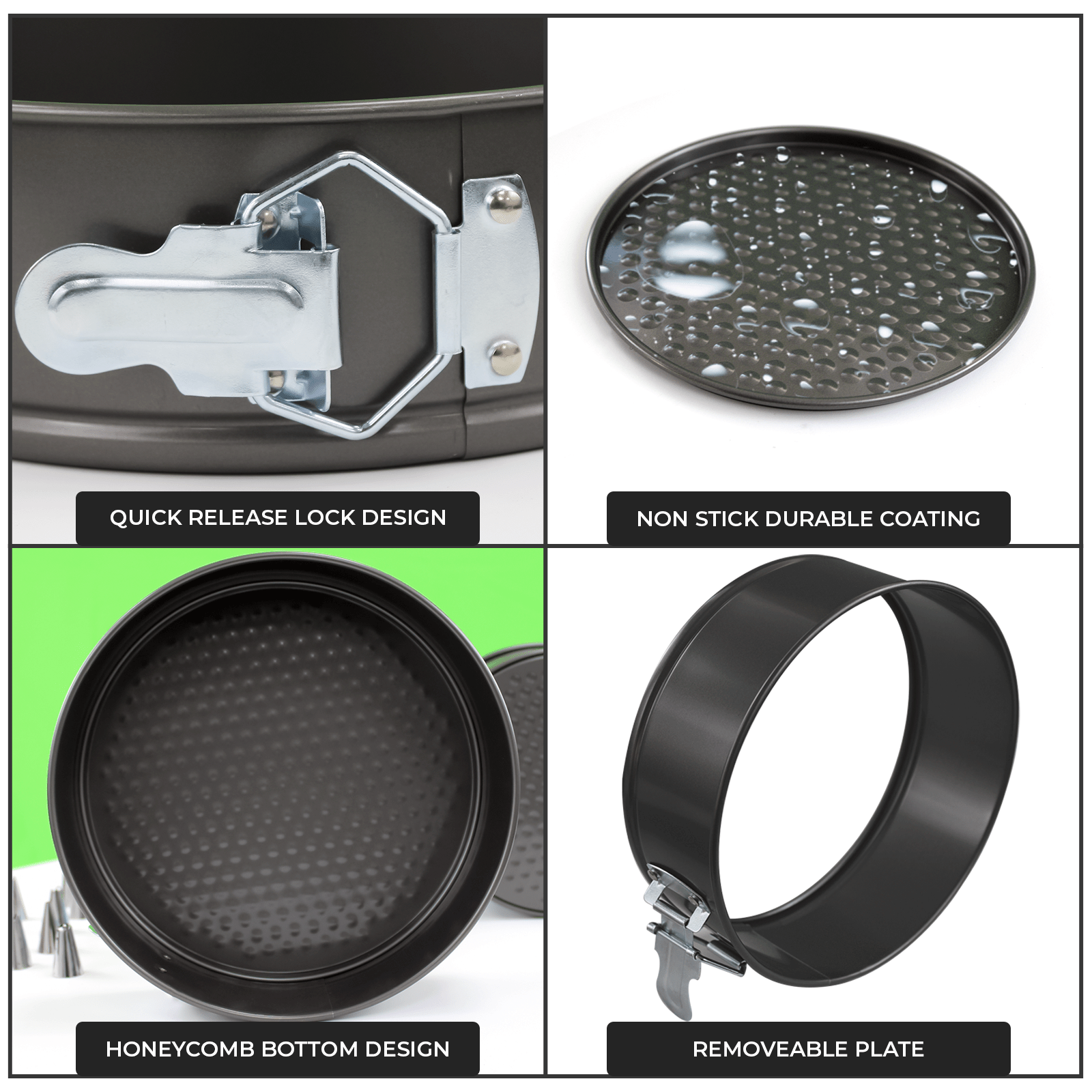 QUICK RELEASE LOCK DESIGN

NON STICK DURABLE COATING

HONEYCOMB BOTTOM DESIGN

REMOVEABLE PLATE