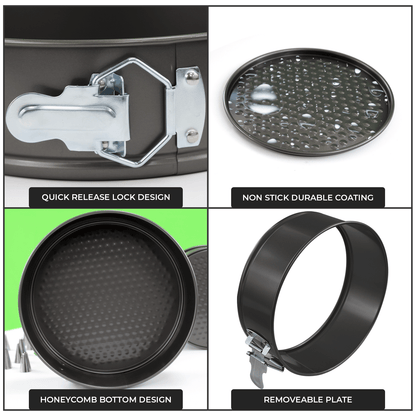 QUICK RELEASE LOCK DESIGN

NON STICK DURABLE COATING

HONEYCOMB BOTTOM DESIGN

REMOVEABLE PLATE